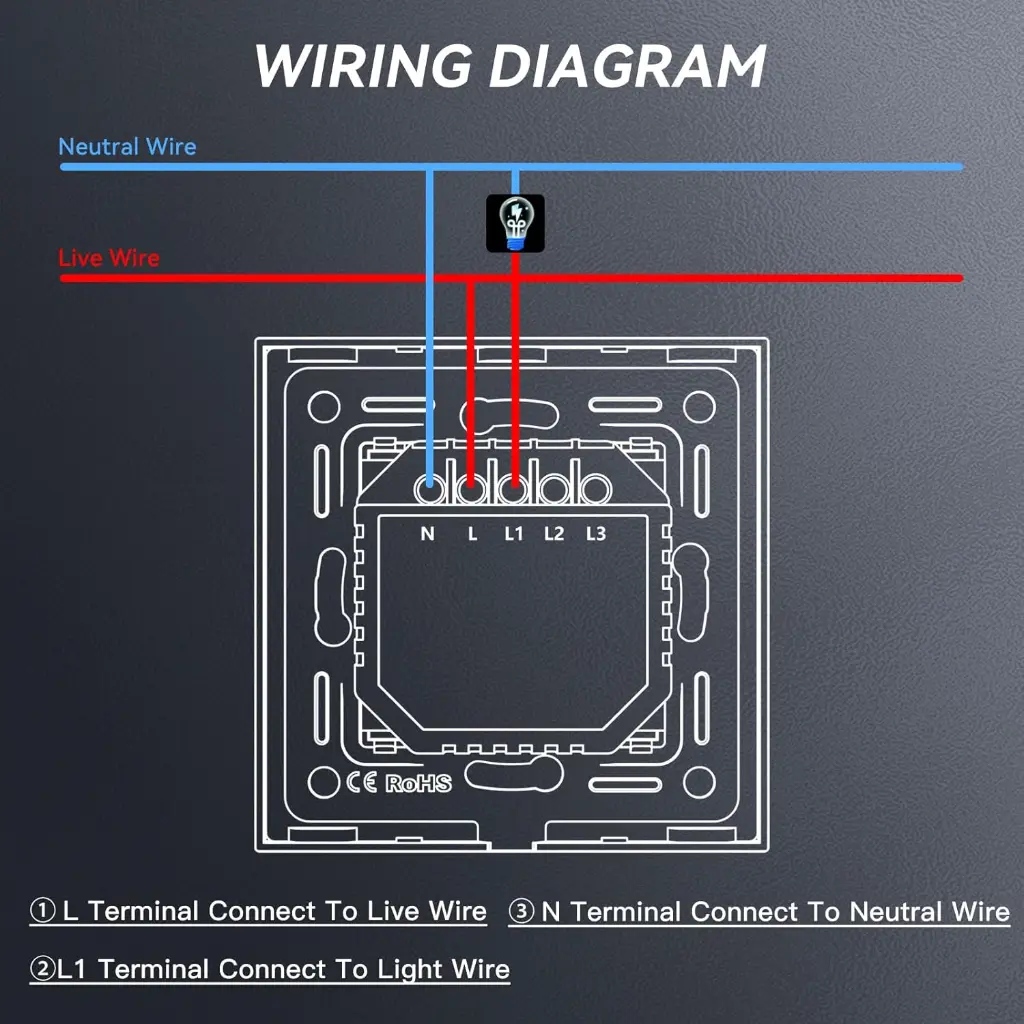 WIRING DIAGRAM

Neutral Wire

Live Wire

N L L1 L2 L3

CE RoHS

① L Terminal Connect To Live Wire ③ N Terminal Connect To Neutral Wire

②L1 Terminal Connect To Light Wire